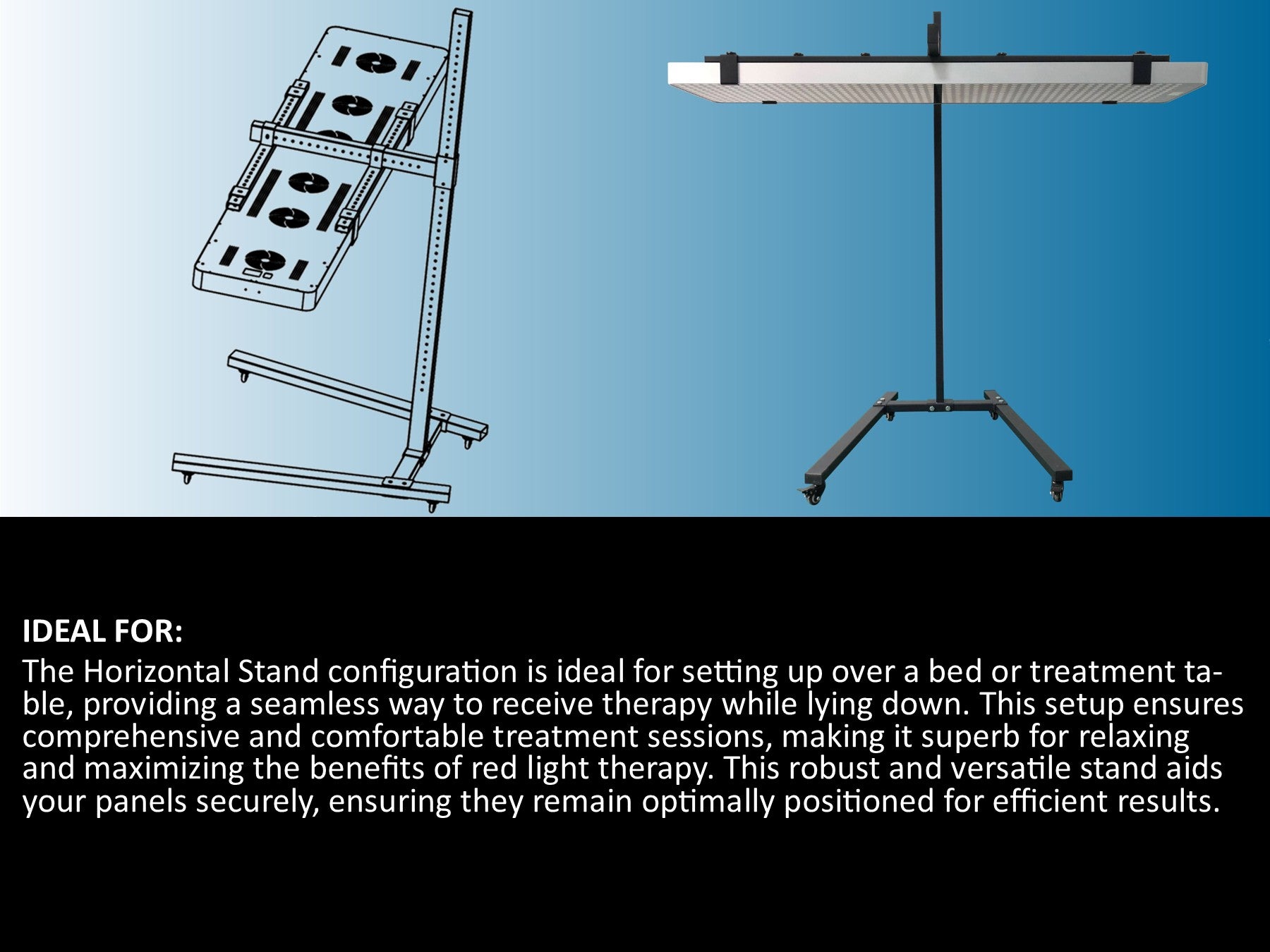 IDEAL FOR:
The Horizontal Stand configuration is ideal for setting up over a bed or treatment table, providing a seamless way to receive therapy while lying down. This setup ensures comprehensive and comfortable treatment sessions, making it superb for relaxing and maximizing the benefits of red light therapy. This robust and versatile stand aids your panels securely, ensuring they remain optimally positioned for efficient results.